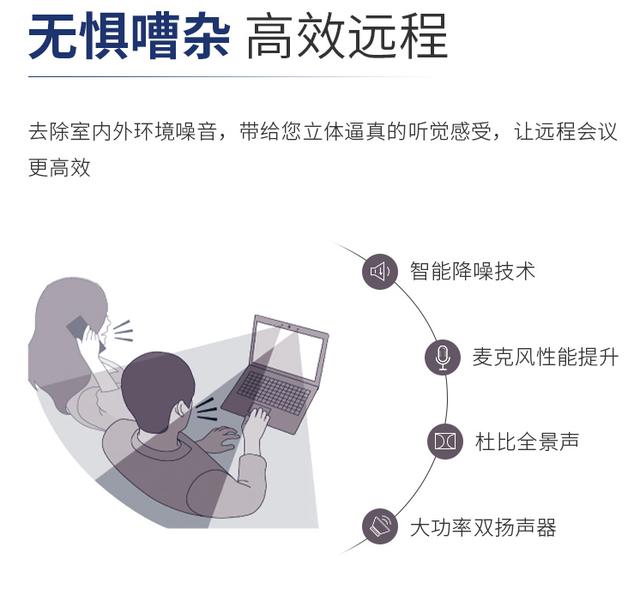 无惧嘈杂 高效远程

去除室内外环境噪音，带给您立体逼真的听觉感受，让远程会议更高效

智能降噪技术

麦克风性能提升

杜比全景声

大功率双扬声器