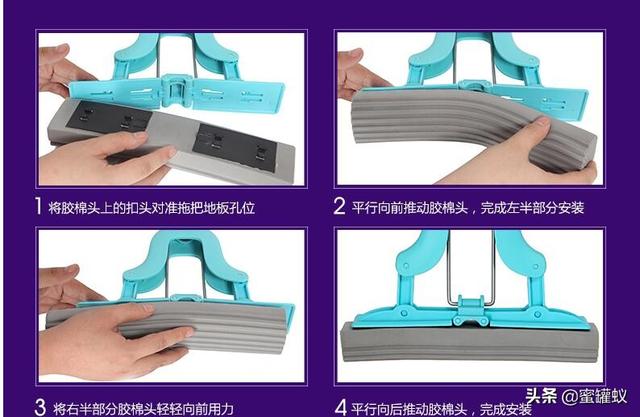 1 将胶棉头上的扣头对准拖把地板孔位

2 平行向前推动胶棉头，完成左半部分安装

3 将右半部分胶棉头轻轻向前用力

4 平行向后推动胶棉头，完成安装

头条 @蜜罐蚁