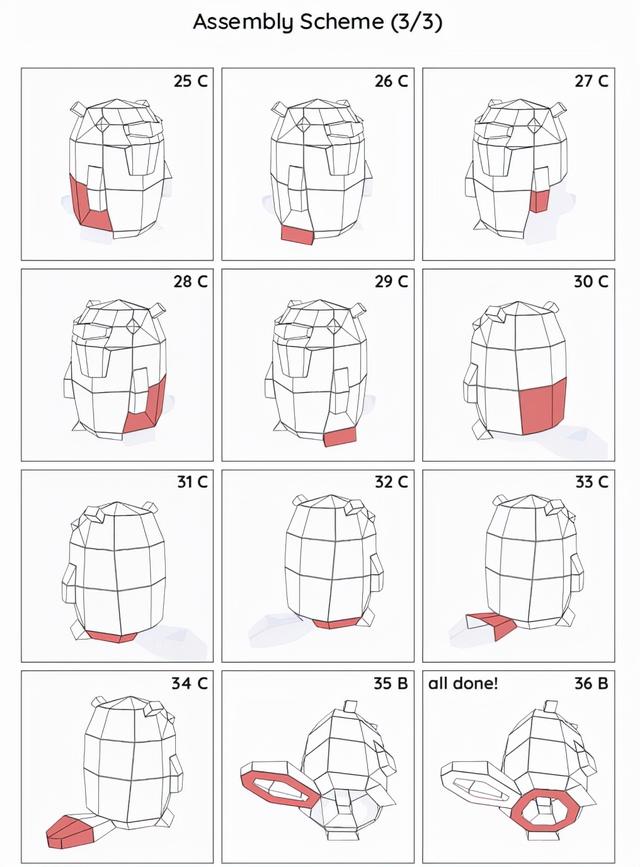 Assembly Scheme (3/3)

25 C

26 C

27 C

28 C

29 C

30 C

31 C

32 C

33 C

34 C

35 B

all done!

36 B