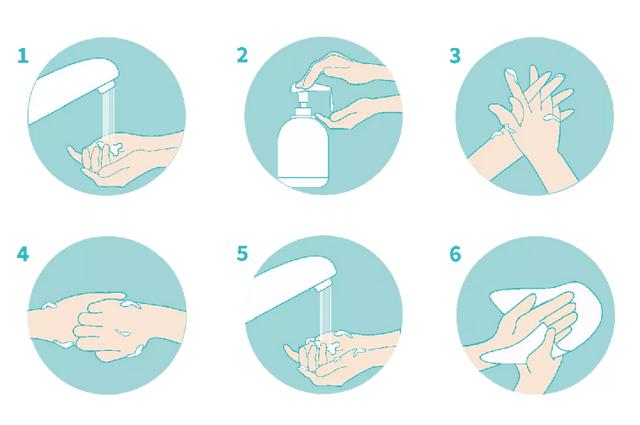 1

2

3

4

5

6