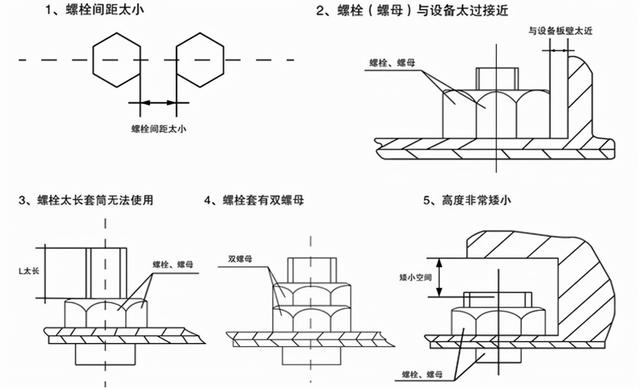 1、螺栓间距太小

螺栓间距太小

2、螺栓（螺母）与设备太过接近

与设备板壁太近

螺栓、螺母

3、螺栓太长套筒无法使用

L太长

螺栓、螺母

4、螺栓套有双螺母

双螺母

5、高度非常矮小

矮小空间

螺栓、螺母