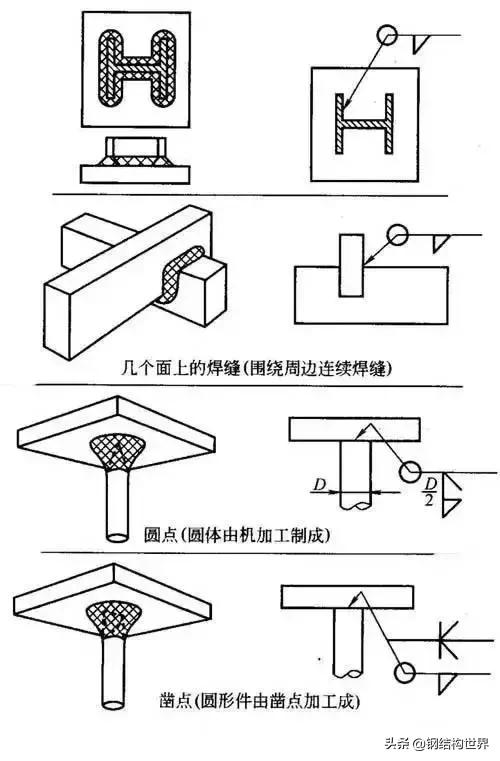 几个面上的焊缝(围绕周边连续焊缝)

$D$

$\frac{D}{2}$

圆点(圆体由机加工制成)

凿点(圆形件由凿点加工成)

头条 @钢结构世界