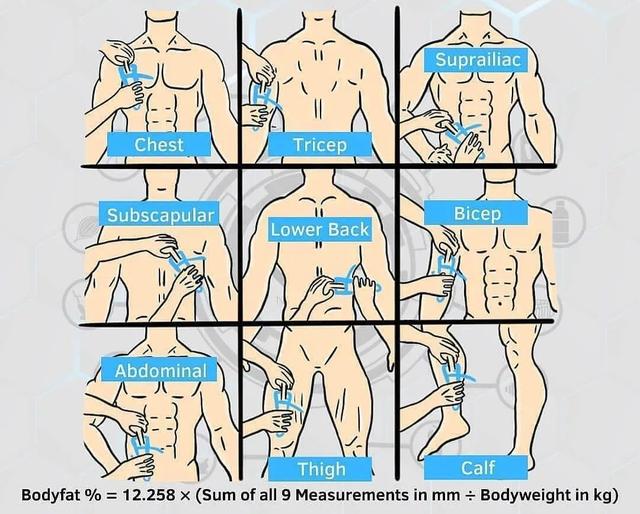 Chest

Tricep

Suprailiac

Subscapular

Lower Back

Bicep

Abdominal

Thigh

Calf

Bodyfat % = 12.258 × (Sum of all 9 Measurements in mm ÷ Bodyweight in kg)