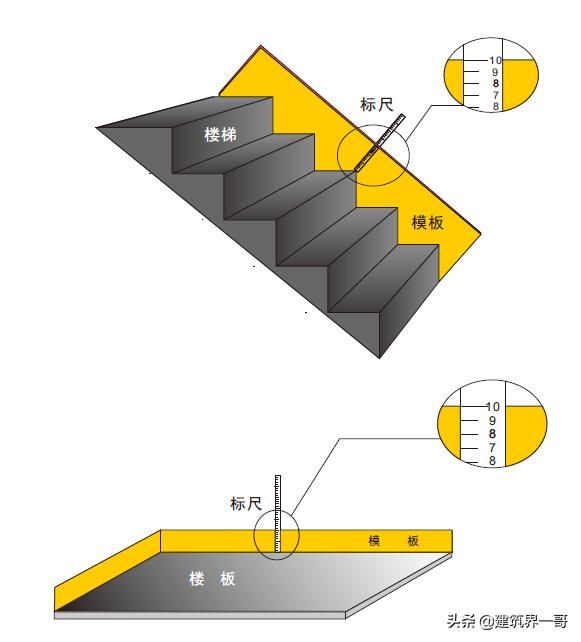 10
9
8
7
8

标尺

楼梯

模板

10
9
8
7
8

标尺

模 板

楼 板

头条 @建筑界一哥