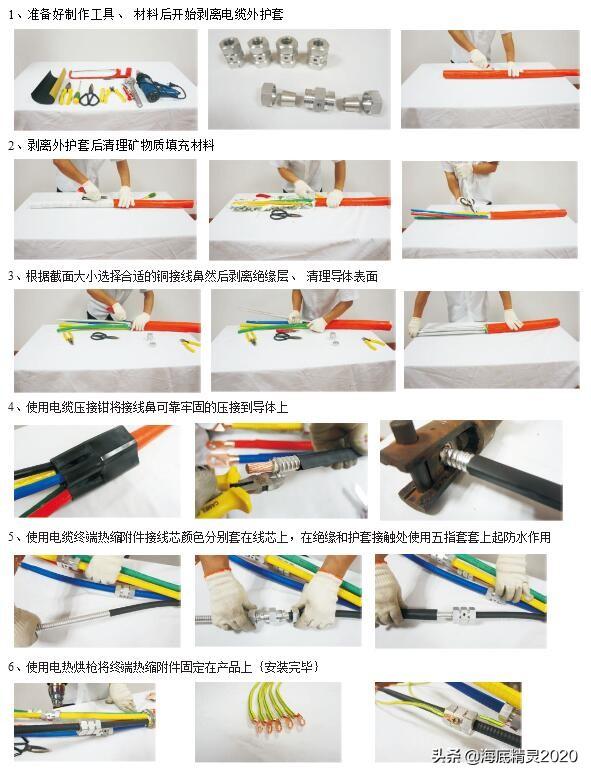 1、准备好制作工具、 材料后开始剥离电缆外护套

2、剥离外护套后清理矿物质填充材料

3、根据截面大小选择合适的铜接线鼻然后剥离绝缘层、 清理导体表面

4、使用电缆压接钳将接线鼻可靠牢固的压接到导体上

5、使用电缆终端热缩附件接线芯颜色分别套在线芯上，在绝缘和护套接触处使用五指套套上起防水作用

6、使用电热烘枪将终端热缩附件固定在产品上（安装完毕）

头条 @海底精灵2020