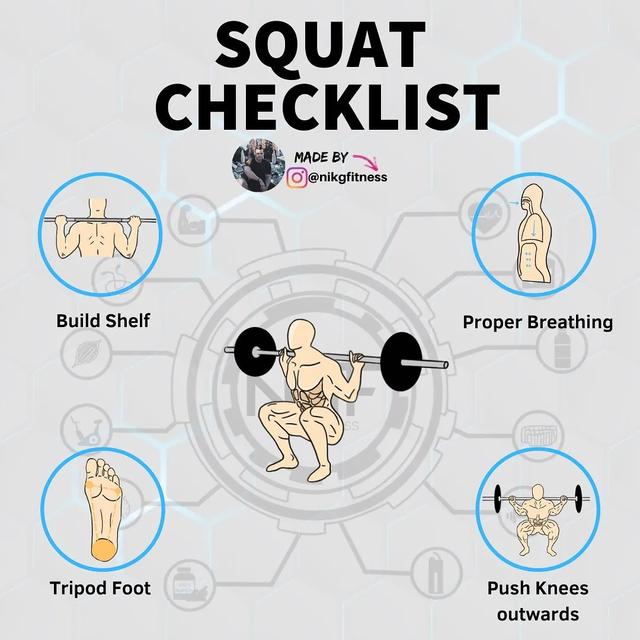 SQUAT CHECKLIST

MADE BY
@nikgfitness

Build Shelf

Proper Breathing

Tripod Foot

Push Knees outwards