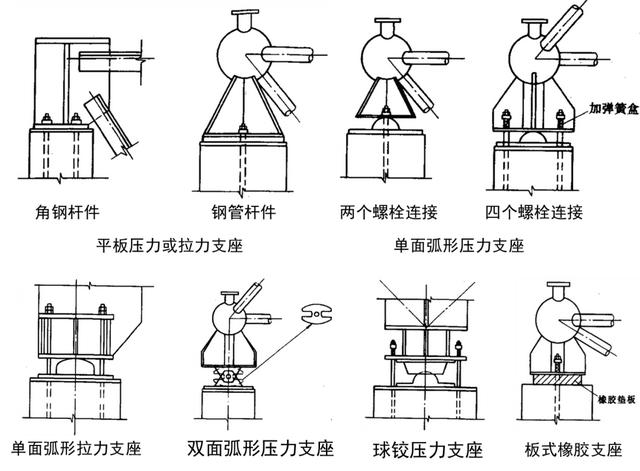 加弹簧盒

角钢杆件

钢管杆件

两个螺栓连接

四个螺栓连接

平板压力或拉力支座

单面弧形压力支座

橡胶垫板

单面弧形拉力支座

双面弧形压力支座

球铰压力支座

板式橡胶支座