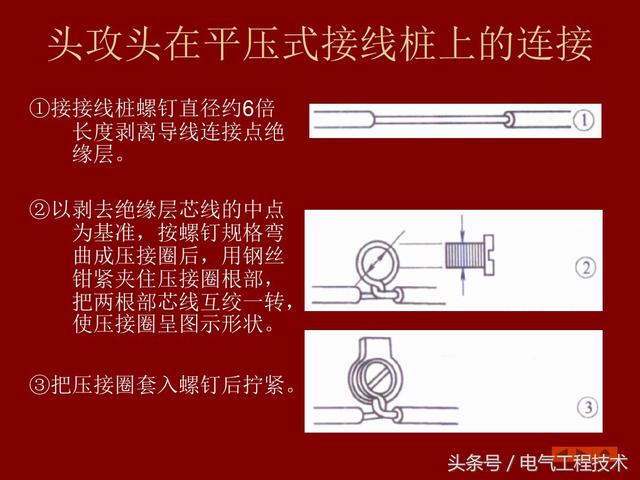 头攻头在平压式接线桩上的连接

①接接线桩螺钉直径约6倍长度剥离导线连接点绝缘层。

②以剥去绝缘层芯线的中点为基准，按螺钉规格弯曲成压接圈后，用钢丝钳紧夹住压接圈根部，把两根部芯线互绞一转，使压接圈呈图示形状。

③把压接圈套入螺钉后拧紧。

①

②

③

头条号 / 电气工程技术