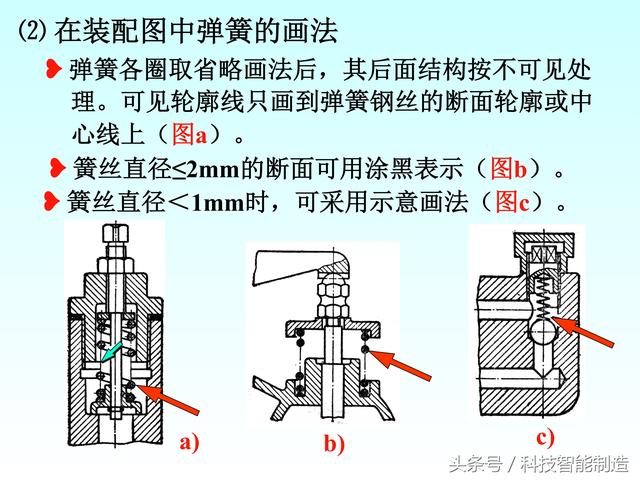 ⑵ 在装配图中弹簧的画法

弹簧各圈取省略画法后，其后面结构按不可见处理。可见轮廓线只画到弹簧钢丝的断面轮廓或中心线上（图a）。

簧丝直径≤2mm的断面可用涂黑表示（图b）。

簧丝直径＜1mm时，可采用示意画法（图c）。

a)

b)

c)

头条号 / 科技智能制造