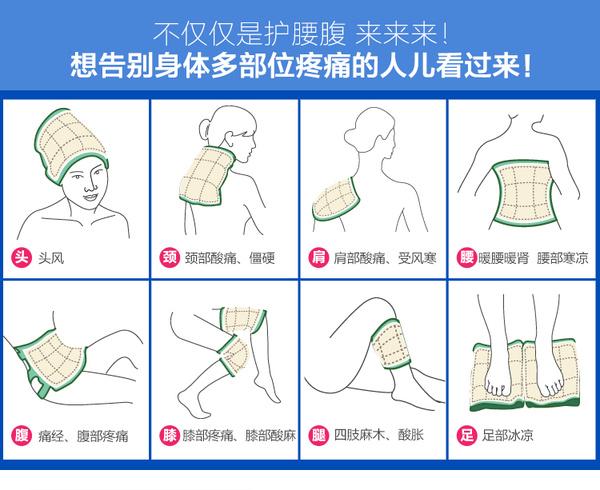 不仅仅是护腰腹 来来来！
想告别身体多部位疼痛的人儿看过来！

头 头风

颈 颈部酸痛、僵硬

肩 肩部酸痛、受风寒

腰 暖腰暖肾 腰部寒凉

腹 痛经、腹部疼痛

膝 膝部疼痛、膝部酸麻

腿 四肢麻木、酸胀

足 足部冰凉