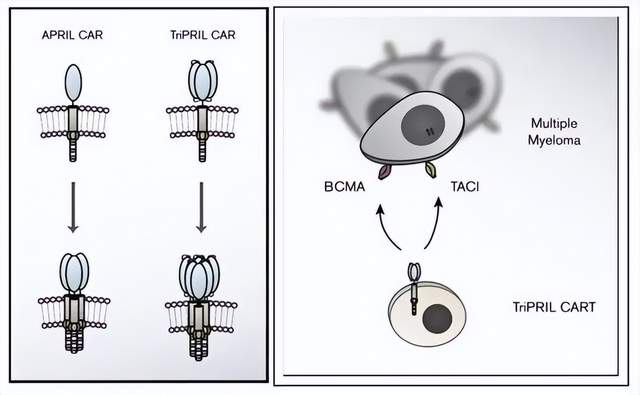 APRIL CAR

TriPRIL CAR

Multiple Myeloma

BCMA

TACI

TriPRIL CART