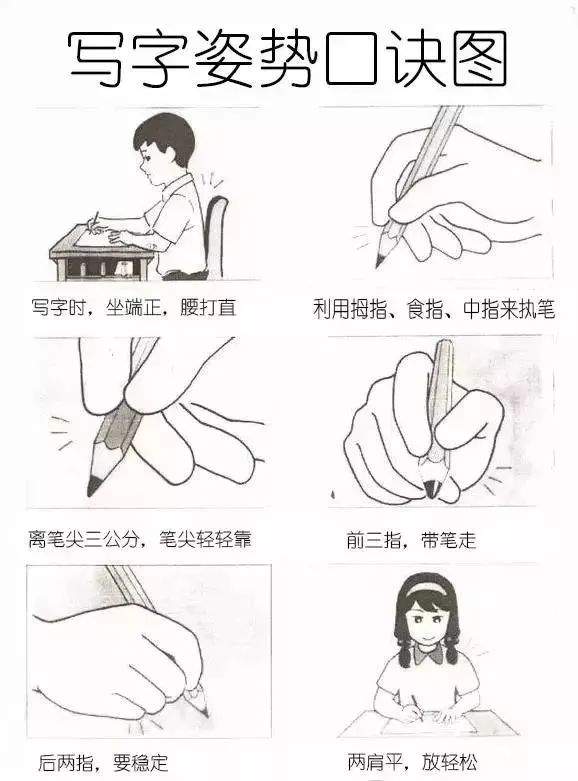 写字姿势口诀图

写字时，坐端正，腰打直

利用拇指、食指、中指来执笔

离笔尖三公分，笔尖轻轻靠

前三指，带笔走

后两指，要稳定

两肩平，放轻松