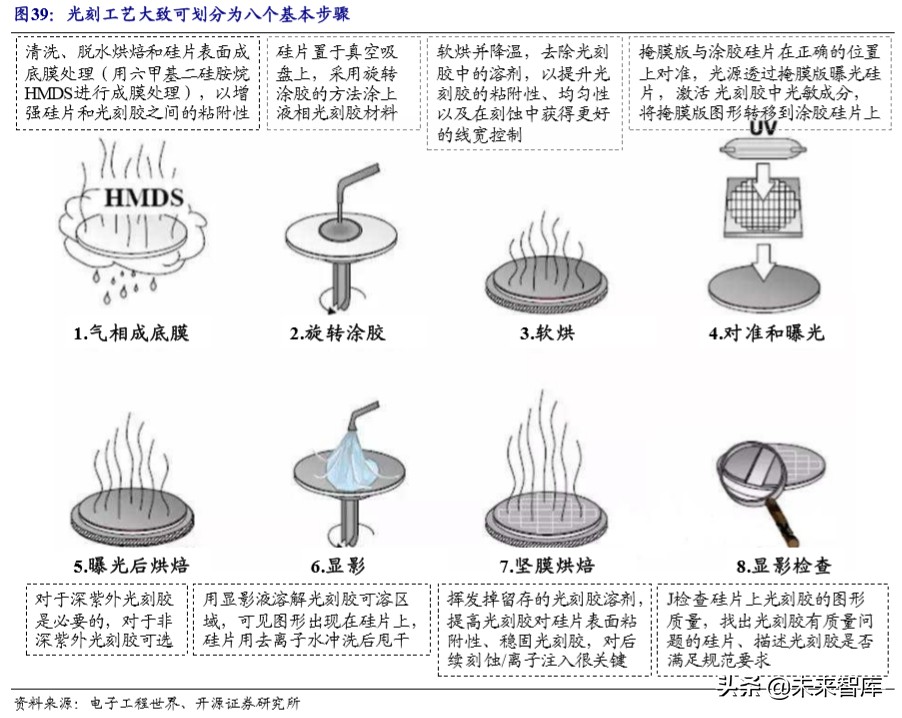 图39：光刻工艺大致可划分为八个基本步骤

清洗、脱水烘焙和硅片表面成底膜处理（用六甲基二硅胺烷HMDS进行成膜处理），以增强硅片和光刻胶之间的粘附性

硅片置于真空吸盘上，采用旋转涂胶的方法涂上液相光刻胶材料

软烘并降温，去除光刻胶中的溶剂，以提升光刻胶的粘附性、均匀性以及在刻蚀中获得更好的线宽控制

掩膜版与涂胶硅片在正确的位置上对准，光源透过掩膜版曝光硅片，激活光刻胶中光敏成分，将掩膜版图形转移到涂胶硅片上

HMDS

UV

1.气相成底膜

2.旋转涂胶

3.软烘

4.对准和曝光

5.曝光后烘焙

6.显影

7.坚膜烘焙

8.显影检查

对于深紫外光刻胶是必要的，对于非深紫外光刻胶可选

用显影液溶解光刻胶可溶区域，可见图形出现在硅片上，硅片用去离子水冲洗后甩干

挥发掉留存的光刻胶溶剂，提高光刻胶对硅片表面粘附性、稳固光刻胶，对后续刻蚀/离子注入很关键

J检查硅片上光刻胶的图形质量，找出光刻胶有质量问题的硅片、描述光刻胶是否满足规范要求

资料来源：电子工程世界、开源证券研究所

头条 @未来智库