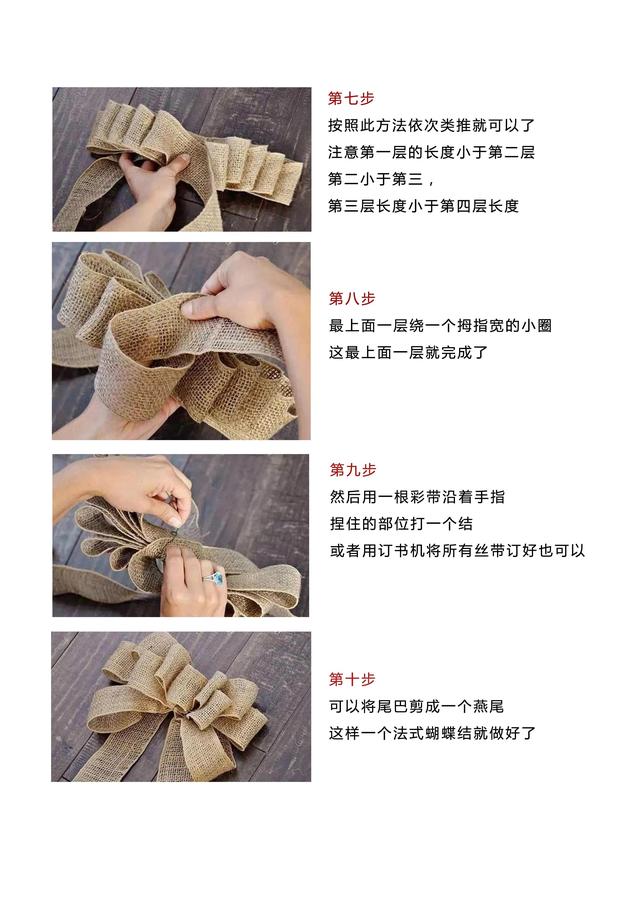 第七步
按照此方法依次类推就可以了
注意第一层的长度小于第二层
第二小于第三，
第三层长度小于第四层长度

第八步
最上面一层绕一个拇指宽的小圈
这最上面一层就完成了

第九步
然后用一根彩带沿着手指
捏住的部位打一个结
或者用订书机将所有丝带订好也可以

第十步
可以将尾巴剪成一个燕尾
这样一个法式蝴蝶结就做好了