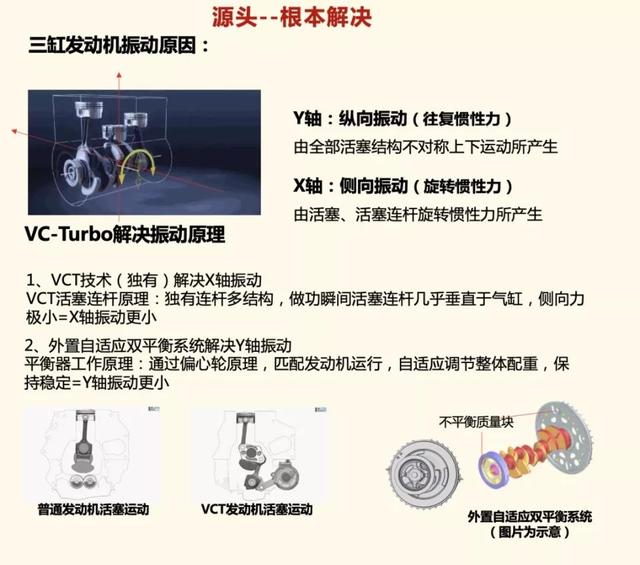 源头--根本解决

三缸发动机振动原因：

Y轴：纵向振动（往复惯性力）
由全部活塞结构不对称上下运动所产生

X轴：侧向振动（旋转惯性力）
由活塞、活塞连杆旋转惯性力所产生

VC-Turbo解决振动原理

1、VCT技术（独有）解决X轴振动
VCT活塞连杆原理：独有连杆多结构，做功瞬间活塞连杆几乎垂直于气缸，侧向力极小=X轴振动更小

2、外置自适应双平衡系统解决Y轴振动
平衡器工作原理：通过偏心轮原理，匹配发动机运行，自适应调节整体配重，保持稳定=Y轴振动更小

普通发动机活塞运动

VCT发动机活塞运动

不平衡质量块

外置自适应双平衡系统
（图片为示意）