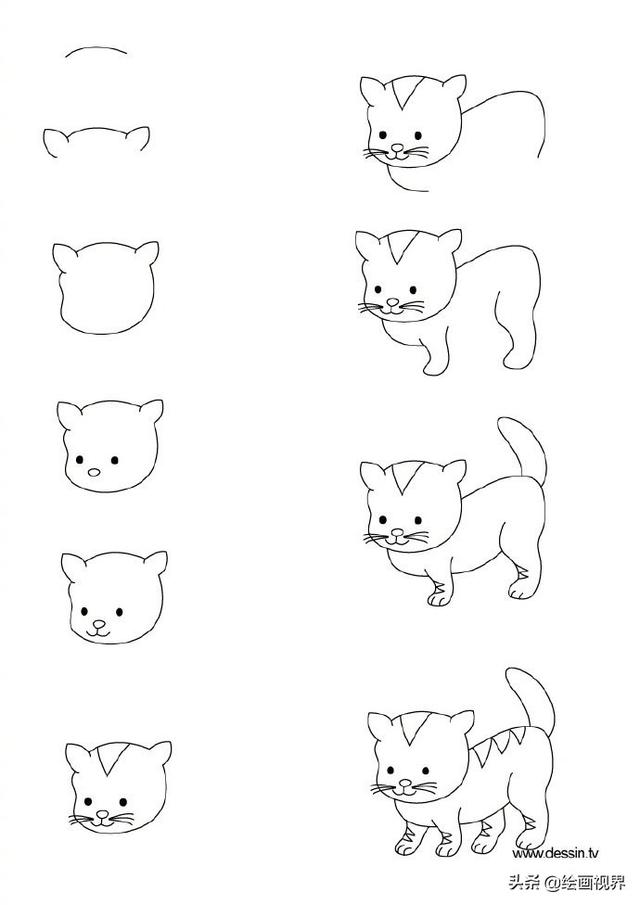 www.dessin.tv
头条 @绘画视界